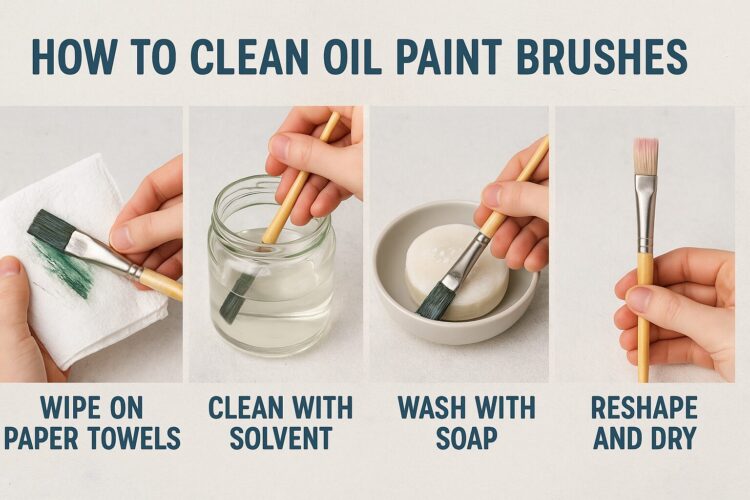 HOW TO CLEAN OIL PAINT BRUSHES

WIPE ON PAPER TOWELS

CLEAN WITH SOLVENT

WASH WITH SOAP

RESHAPE AND DRY